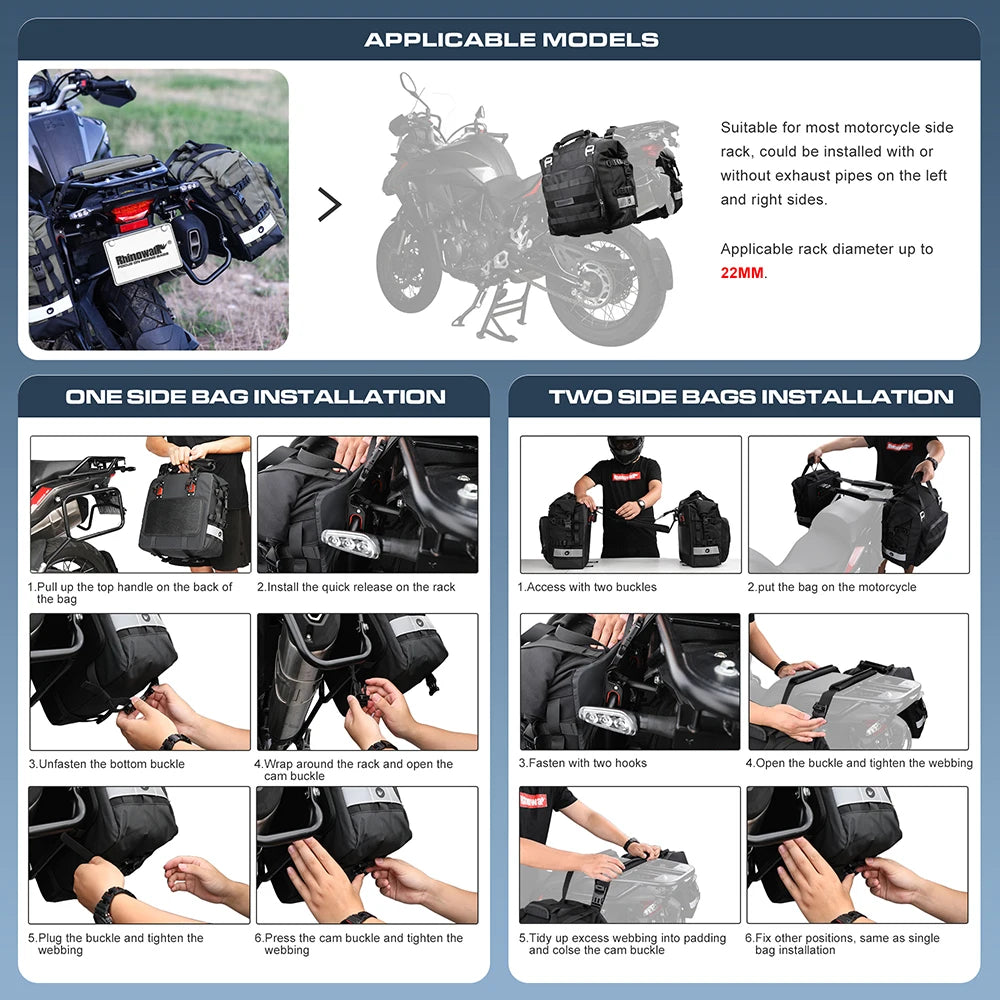 APPLICABLE MODELS

Rhinowalk

Suitable for most motorcycle side rack, could be installed with or without exhaust pipes on the left and right sides.

Applicable rack diameter up to 22MM.

ONE SIDE BAG INSTALLATION

1.Pull up the top handle on the back of the bag

2.Install the quick release on the rack

3.Unfasten the bottom buckle

4.Wrap around the rack and open the cam buckle

5.Plug the buckle and tighten the webbing

6.Press the cam buckle and tighten the webbing

TWO SIDE BAGS INSTALLATION

1.Access with two buckles

2.put the bag on the motorcycle

3.Fasten with two hooks

4.Open the buckle and tighten the webbing

5.Tidy up excess webbing into padding and colse the cam buckle

6.Fix other positions, same as single bag installation